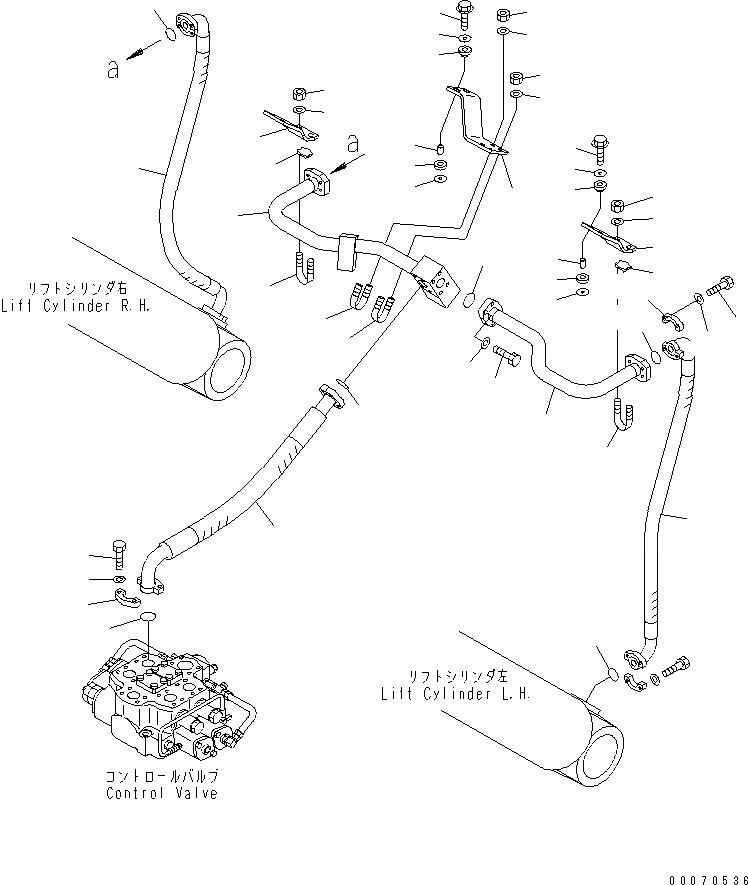 a

a

リフトシリンダ右
Lift Cylinder R.H.

リフトシリンダ左
Lift Cylinder L.H.

コントロールバルブ
Control Valve

00070536