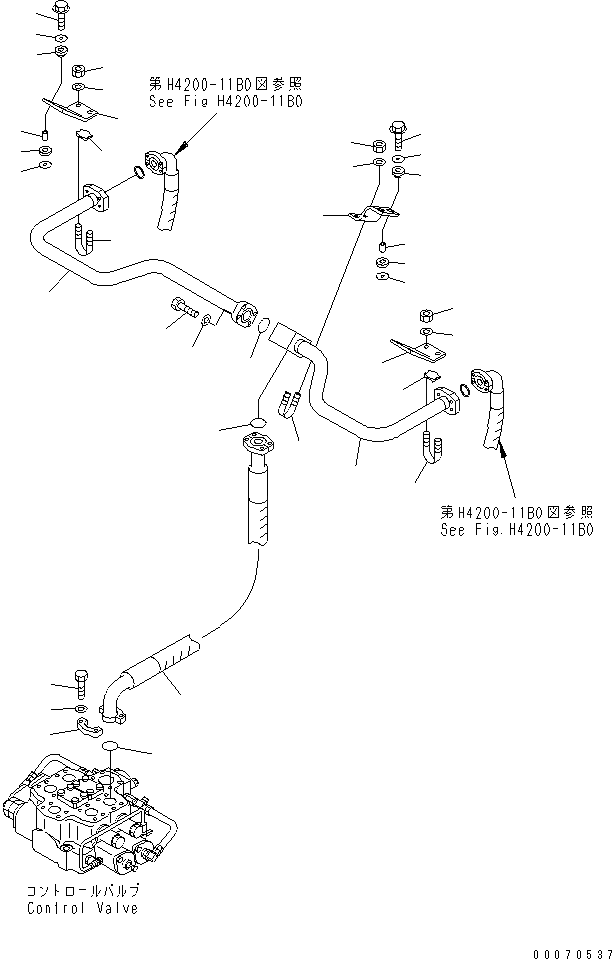 第H4200-11B0図参照
See Fig.H4200-11B0

第H4200-11B0図参照
See Fig.H4200-11B0

コントロールバルブ
Control Valve

00070537