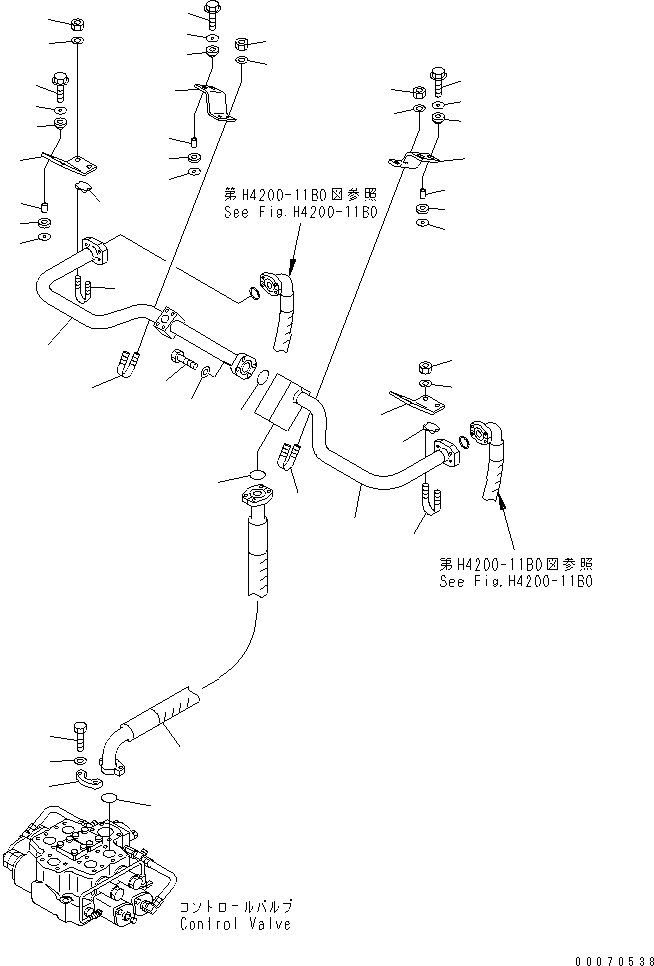 第H4200-11B0図参照
See Fig.H4200-11B0

第H4200-11B0図参照
See Fig.H4200-11B0

コントロールバルブ
Control Valve

00070538