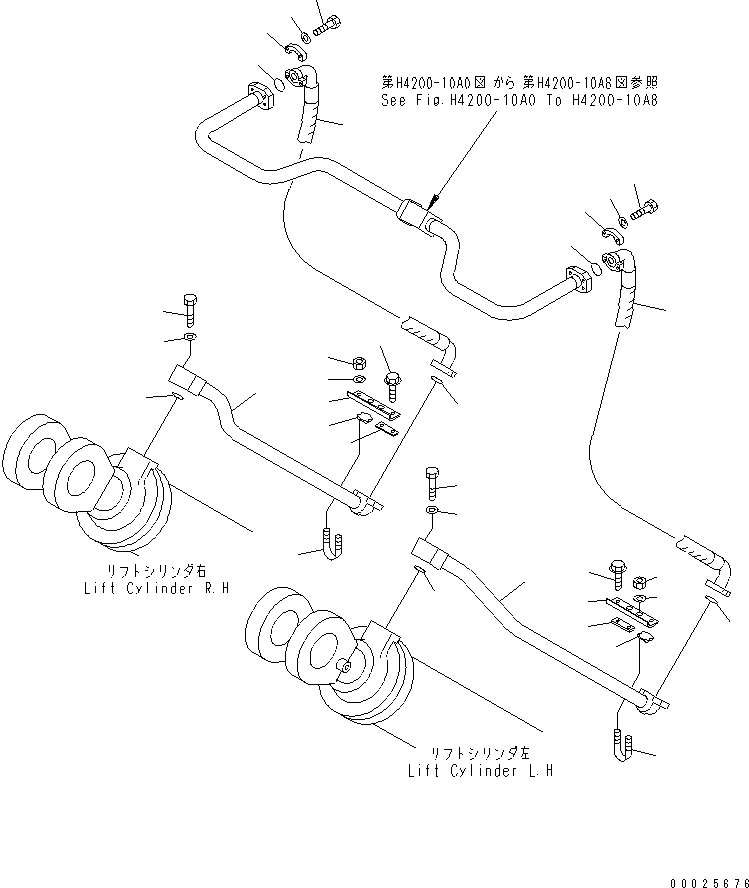 第H4200-10A0図 から 第H4200-10A8図参照
See Fig.H4200-10A0 To H4200-10A8

リフトシリンダ右
Lift Cylinder R.H

リフトシリンダ左
Lift Cylinder L.H

00025676