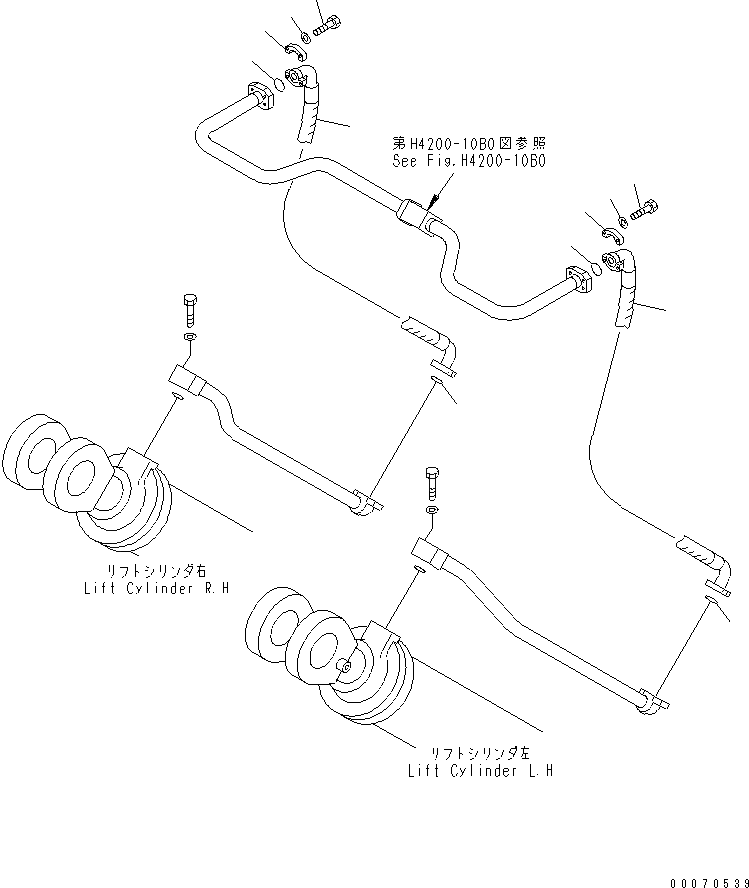 第H4200-10B0図参照
See Fig.H4200-10B0

リフトシリンダ右
Lift Cylinder R.H

リフトシリンダ左
Lift Cylinder L.H

00070539