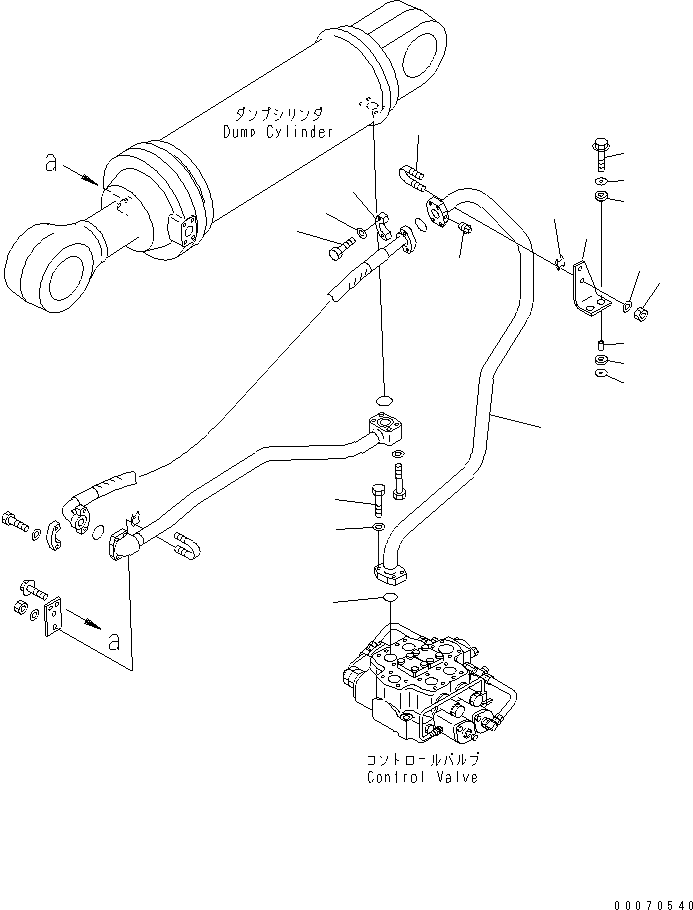 ダンプシリンダ
Dump Cylinder

a

a

コントロールバルブ
Control Valve

00070540