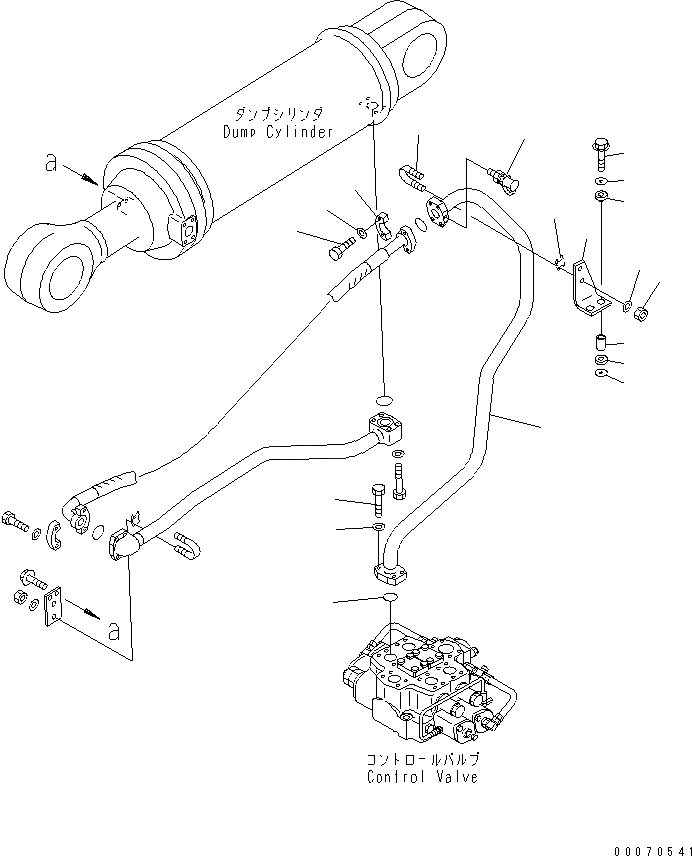 ダンプシリンダ
Dump Cylinder

a

a

コントロールバルブ
Control Valve

00070541