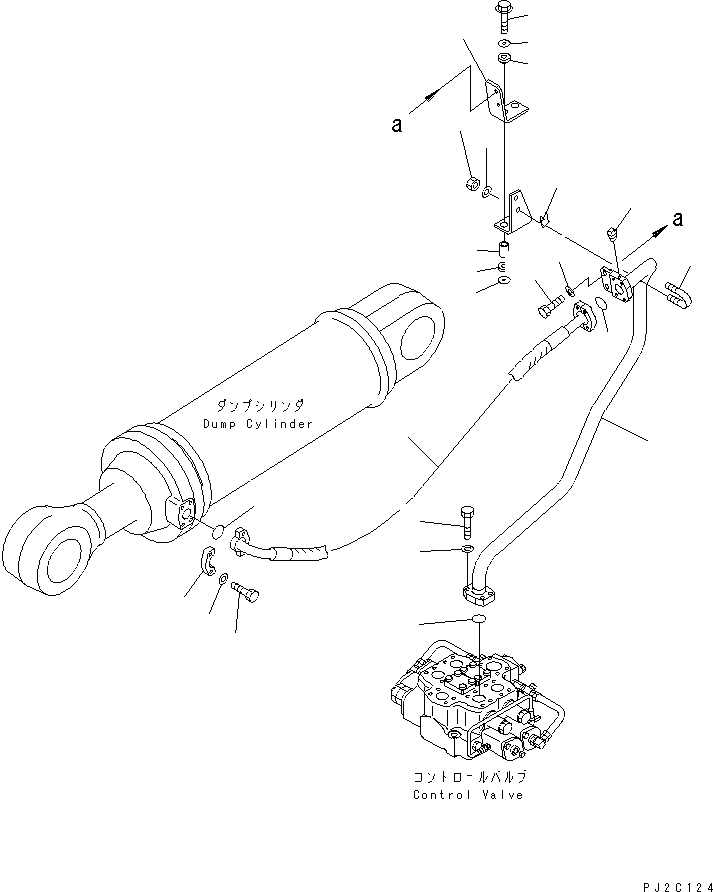 a

a

ダンプシリンダ
Dump Cylinder

コントロールバルブ
Control Valve

PJ2C124