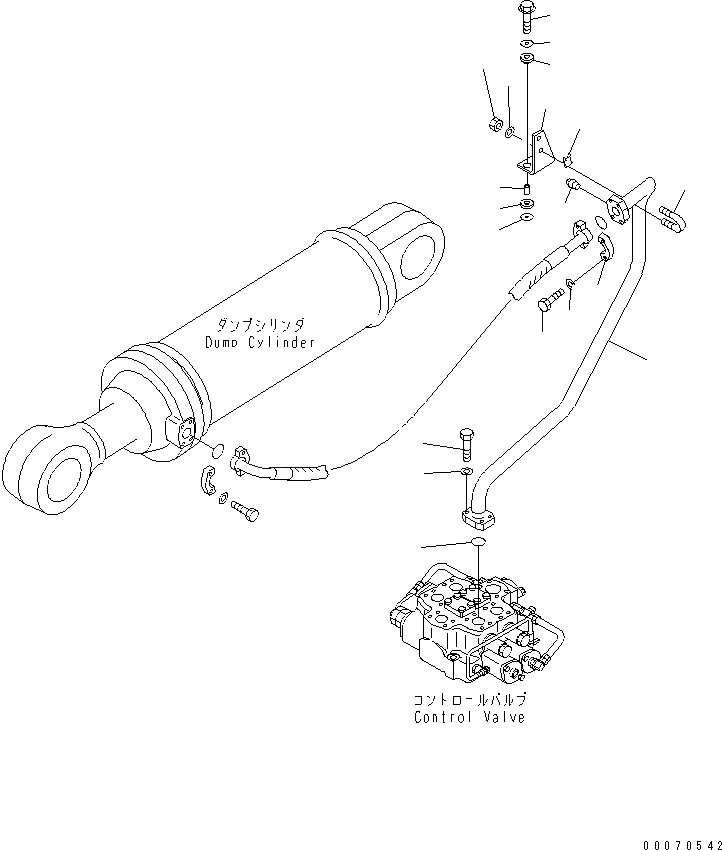 ダンプシリンダ
Dump Cylinder

コントロールバルブ
Control Valve

00070542