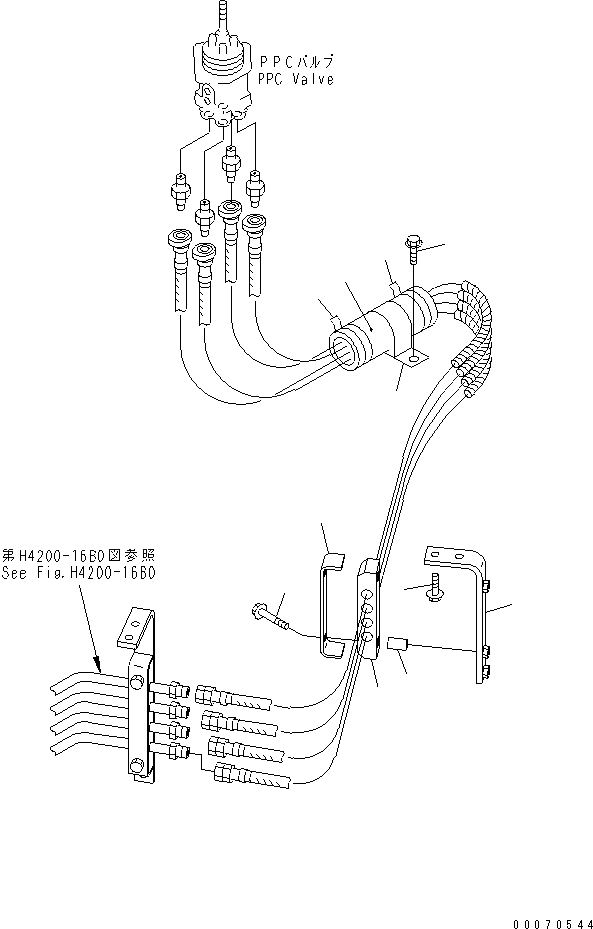 PPCバルブ
PPC Valve

第H4200-16B0図参照
See Fig.H4200-16B0

00070544