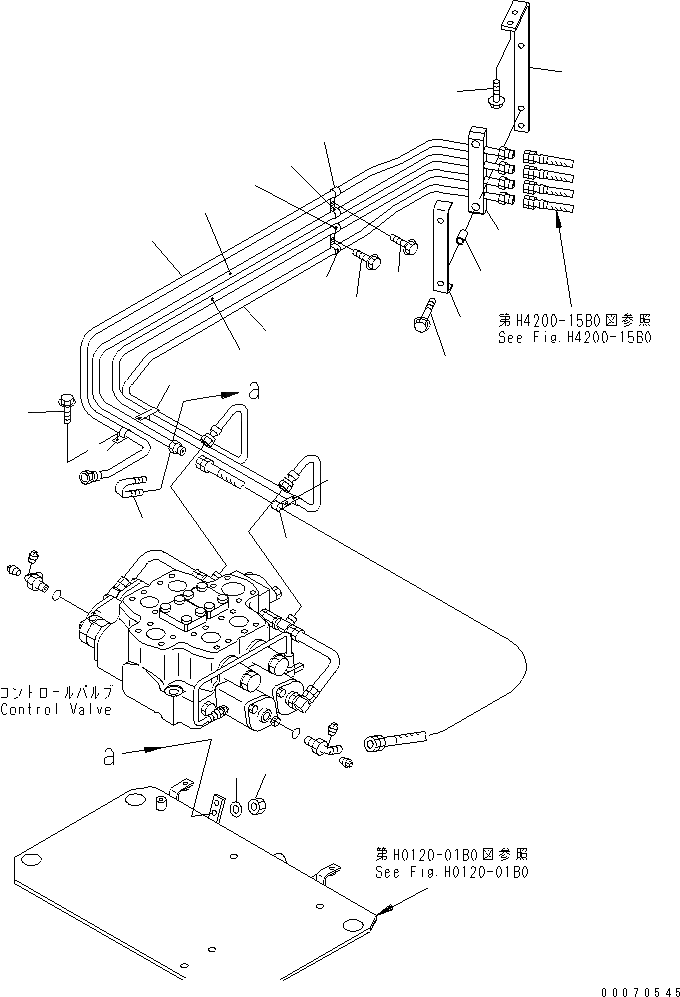 第H4200-15B0図参照
See Fig.H4200-15B0

a

コントロールバルブ
Control Valve

a

第H0120-01B0図参照
See Fig.H0120-01B0

00070545