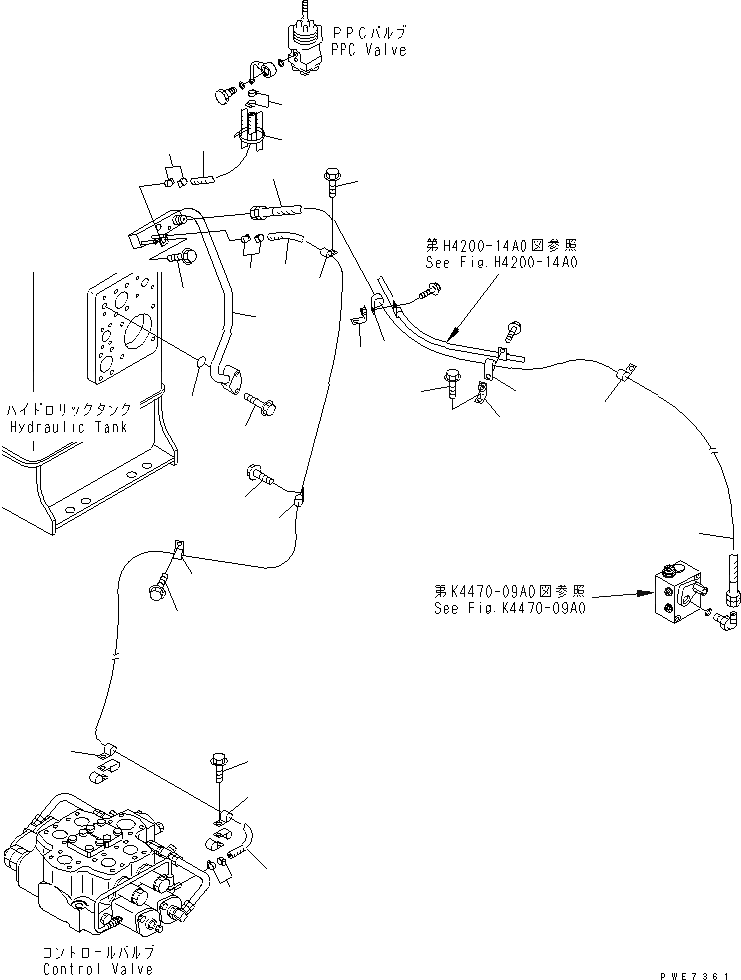 PPCバルブ
PPC Valve

第H4200-14A0図参照
See Fig.H4200-14A0

ハイドロリックタンク
Hydraulic Tank

第K4470-09A0図参照
See Fig.K4470-09A0

コントロールバルブ
Control Valve

PWE7361