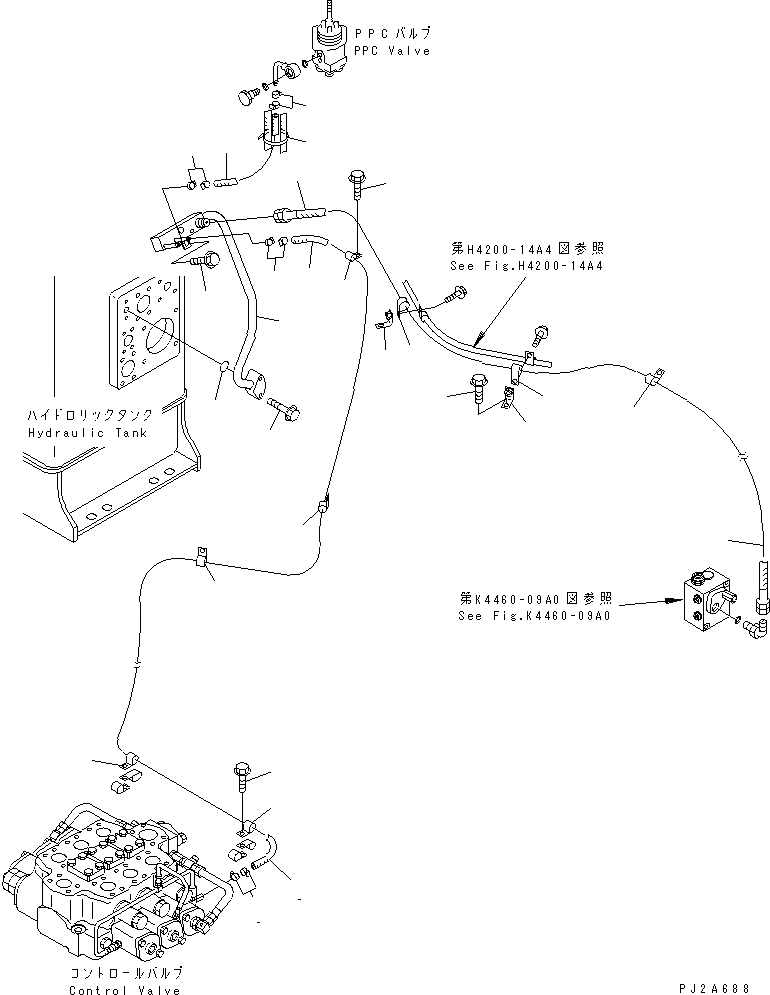 PPCバルブ
PPC Valve

第H4200-14A4図参照
See Fig.H4200-14A4

ハイドロリックタンク
Hydraulic Tank

第K4460-09A0図参照
See Fig.K4460-09A0

コントロールバルブ
Control Valve

PJ2A688