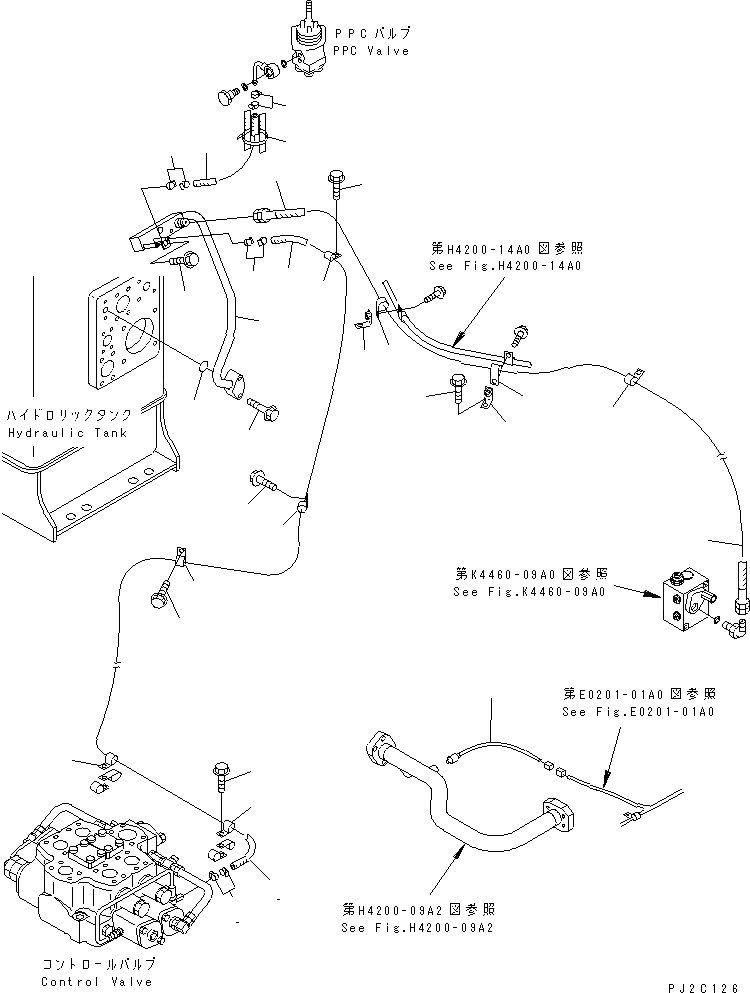 PPCバルブ
PPC Valve

第H4200-14A0図参照
See Fig.H4200-14A0

ハイドロリックタンク
Hydraulic Tank

第K4460-09A0図参照
See Fig.K4460-09A0

第E0201-01A0図参照
See Fig.E0201-01A0

第H4200-09A2図参照
See Fig.H4200-09A2

コントロールバルブ
Control Valve

PJ2C126