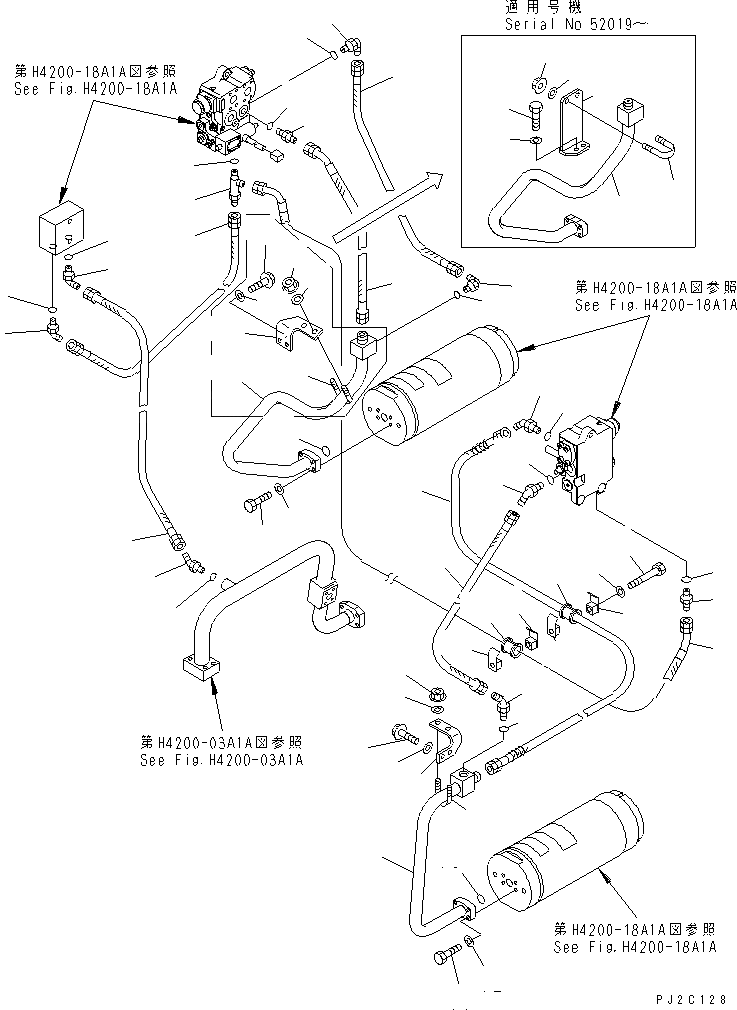 適用号機
Serial No 52019～

第H4200-18A1A図参照
See Fig.H4200-18A1A

第H4200-18A1A図参照
See Fig.H4200-18A1A

第H4200-03A1A図参照
See Fig.H4200-03A1A

第H4200-18A1A図参照
See Fig.H4200-18A1A

PJ2C128