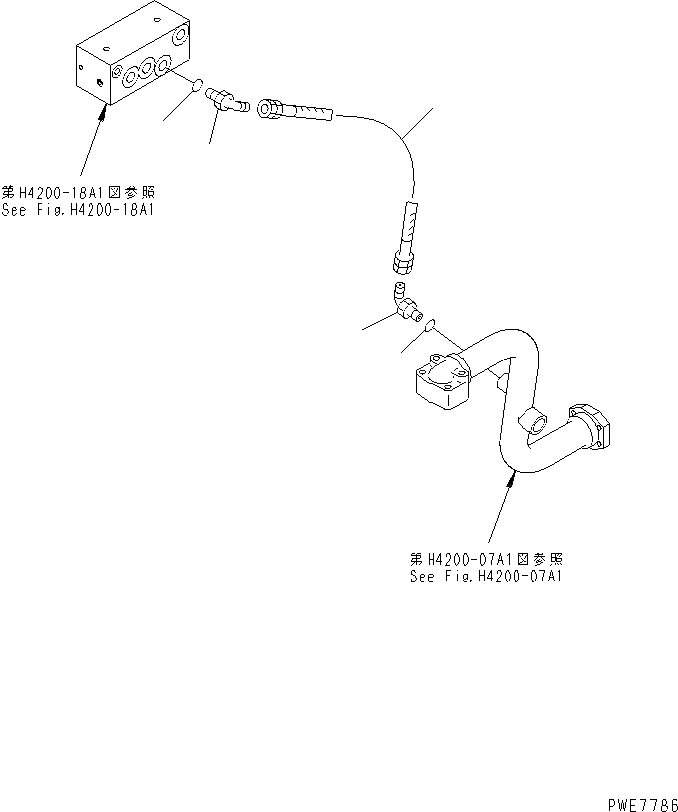 第H4200-18A1図参照
See Fig.H4200-18A1

第H4200-07A1図参照
See Fig.H4200-07A1

PWE7786