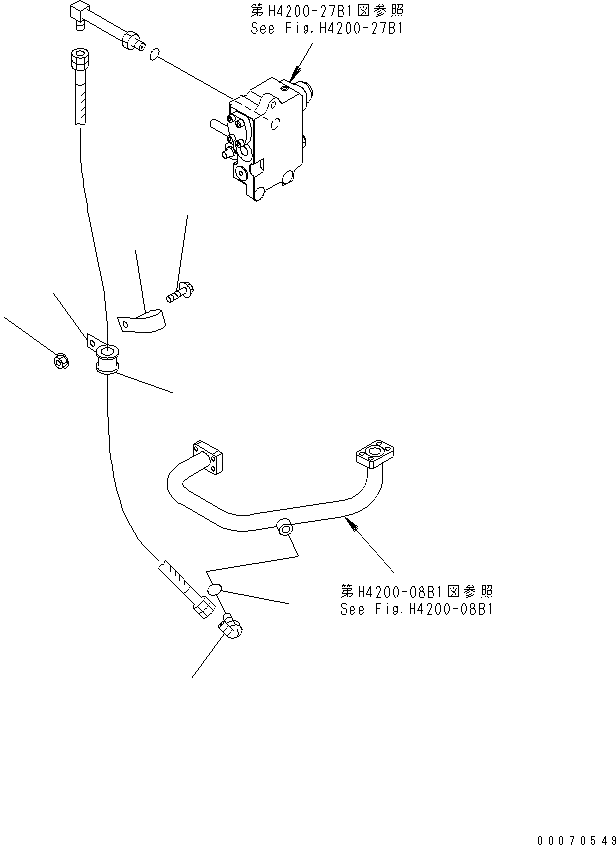 第H4200-27B1図参照
See Fig.H4200-27B1

第H4200-08B1図参照
See Fig.H4200-08B1

00070549