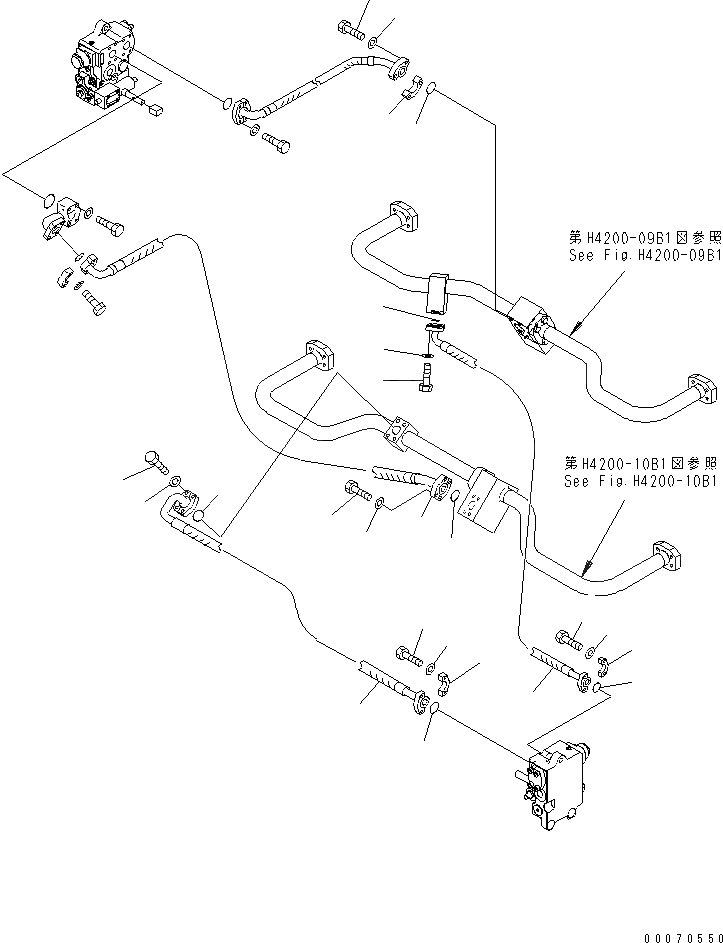 第H4200-09B1図参照
See Fig.H4200-09B1

第H4200-10B1図参照
See Fig.H4200-10B1

00070550