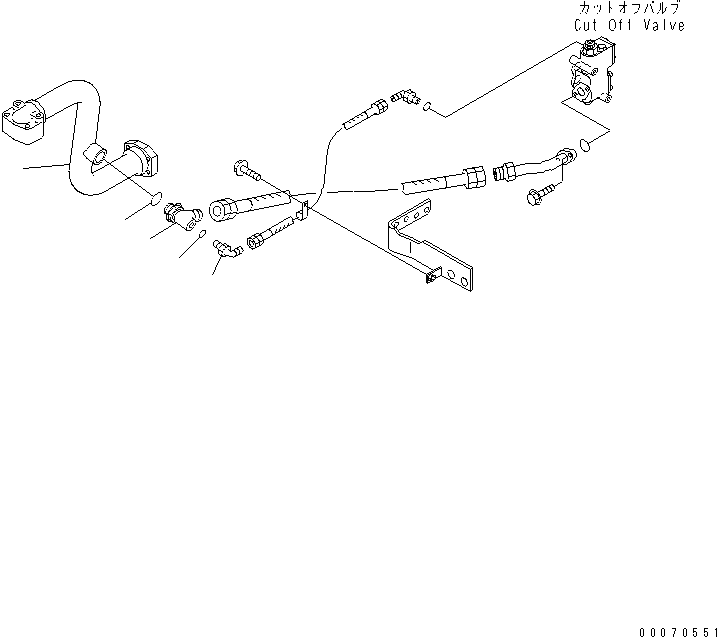 カットオフバルブ
Cut Off Valve

00070551