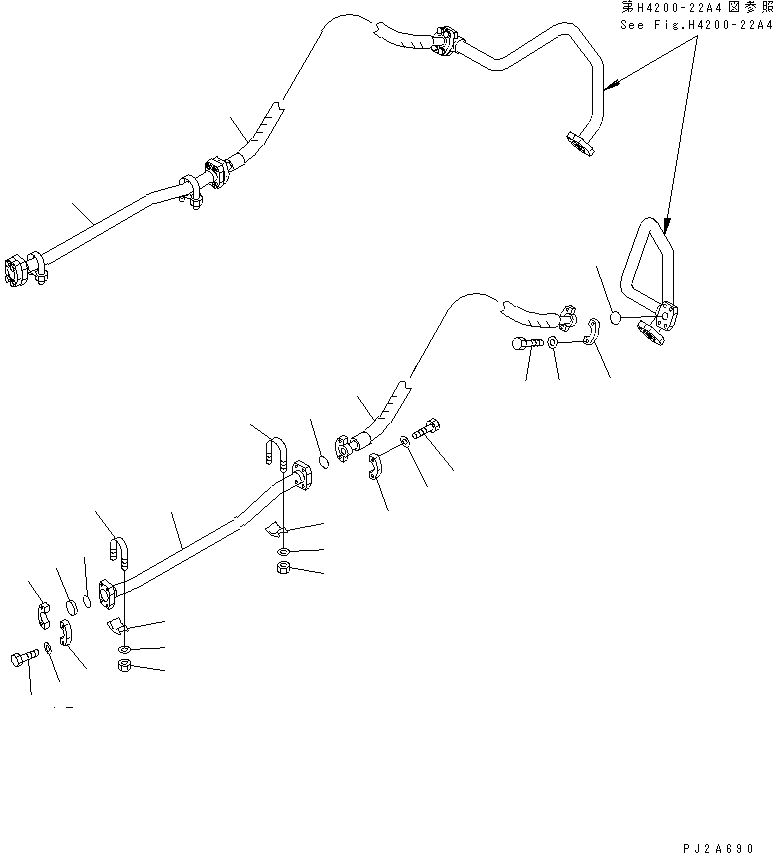 第H4200-22A4図参照
See Fig.H4200-22A4

PJ2A690