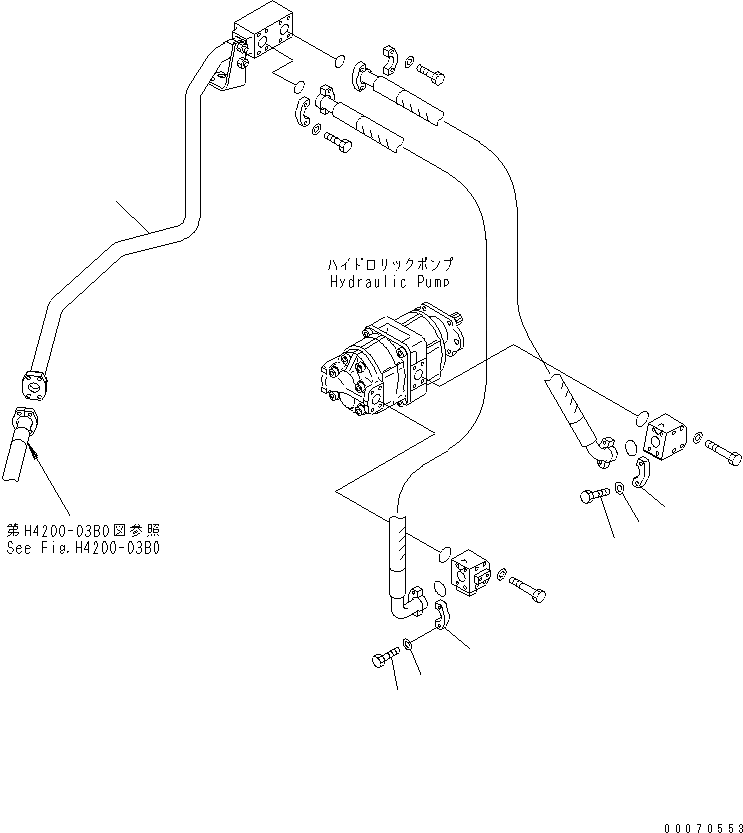 ハイドロリックポンプ
Hydraulic Pump

第H4200-03B0図参照
See Fig.H4200-03B0

00070553