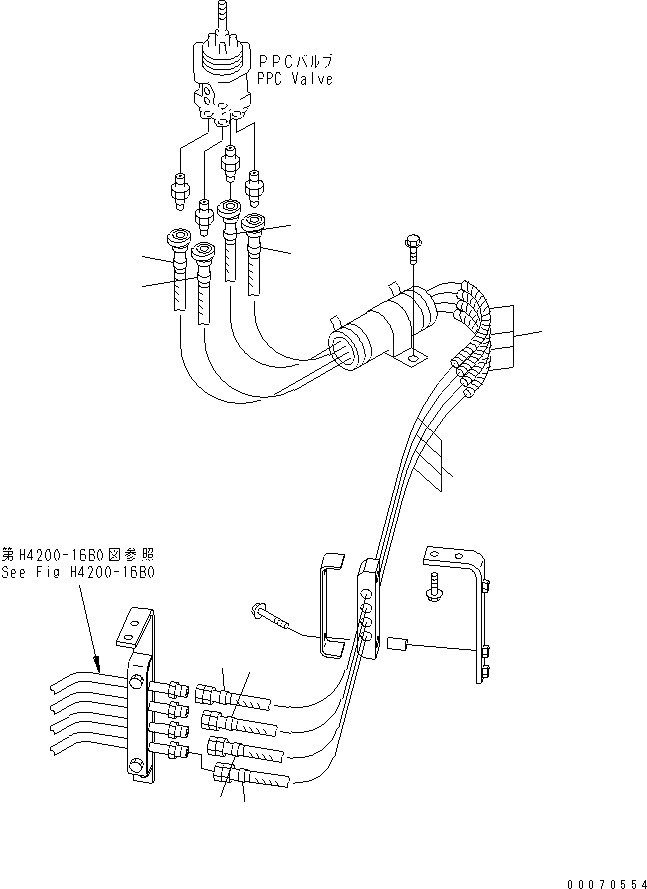 PPCバルブ
PPC Valve

第H4200-16B0図参照
See Fig H4200-16B0

00070554