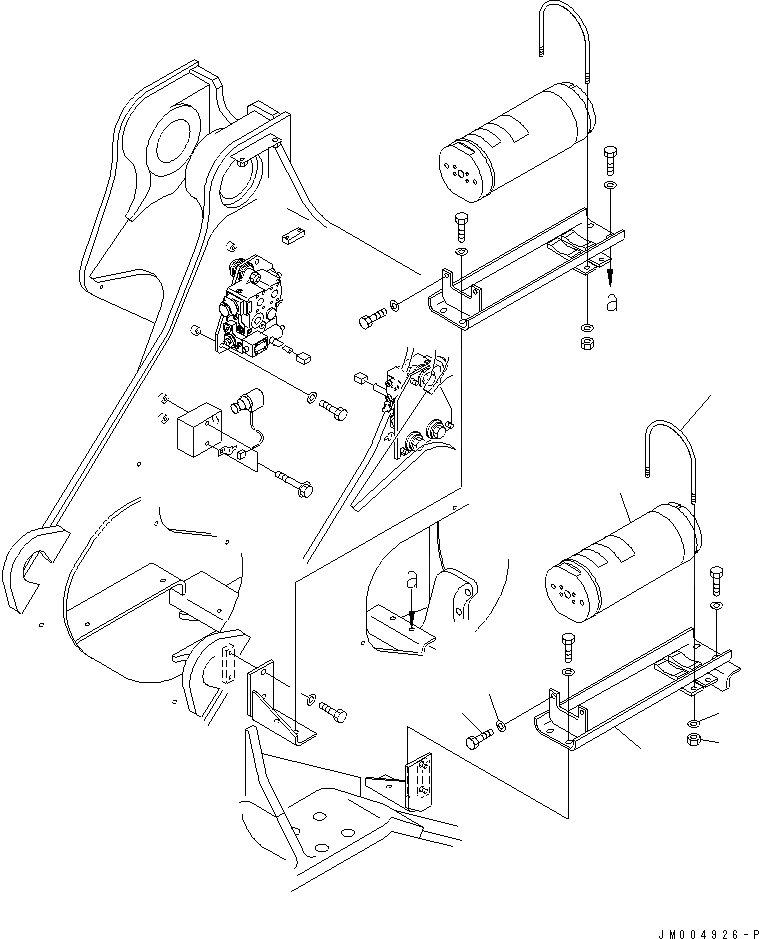 a

a

JM004926-P