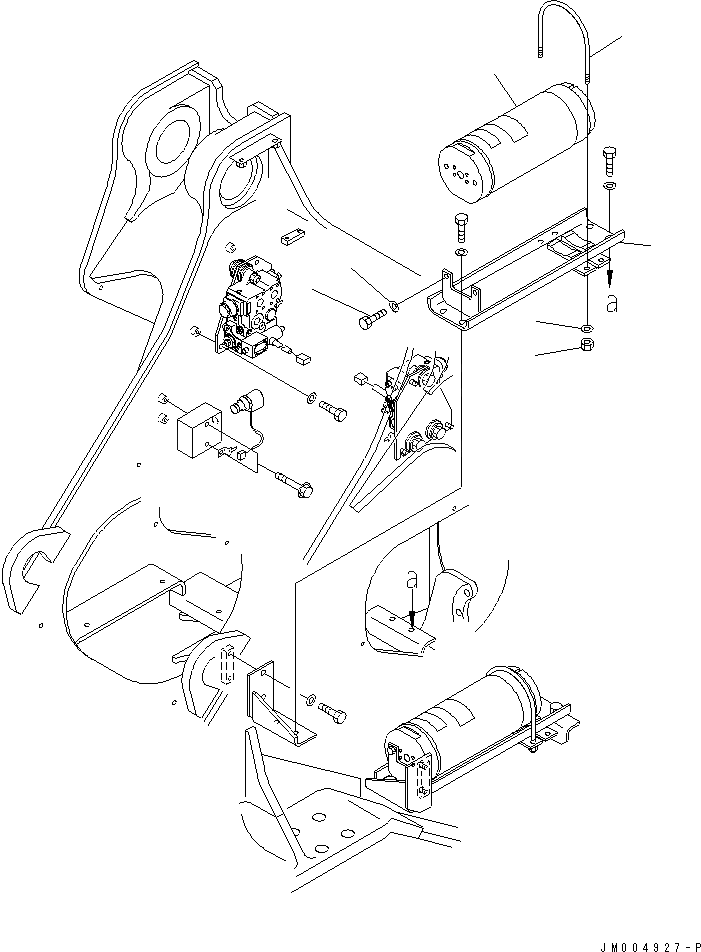 a

a

JM004927-P