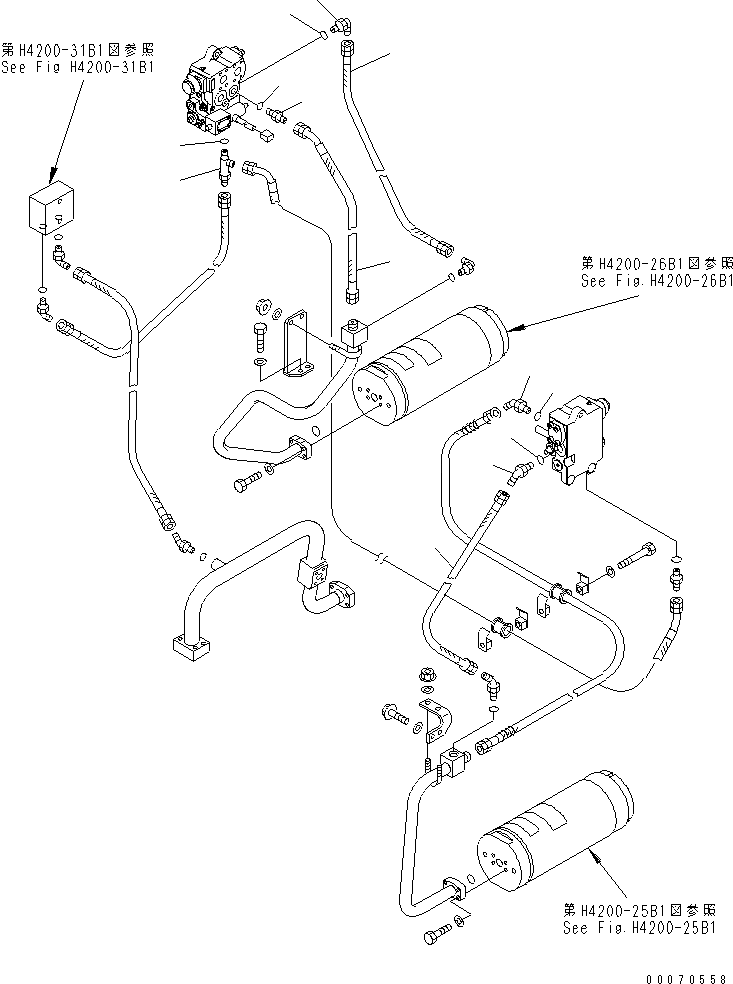 第H4200-31B1図参照
See Fig H4200-31B1

第H4200-26B1図参照
See Fig.H4200-26B1

第H4200-25B1図参照
See Fig.H4200-25B1

00070558