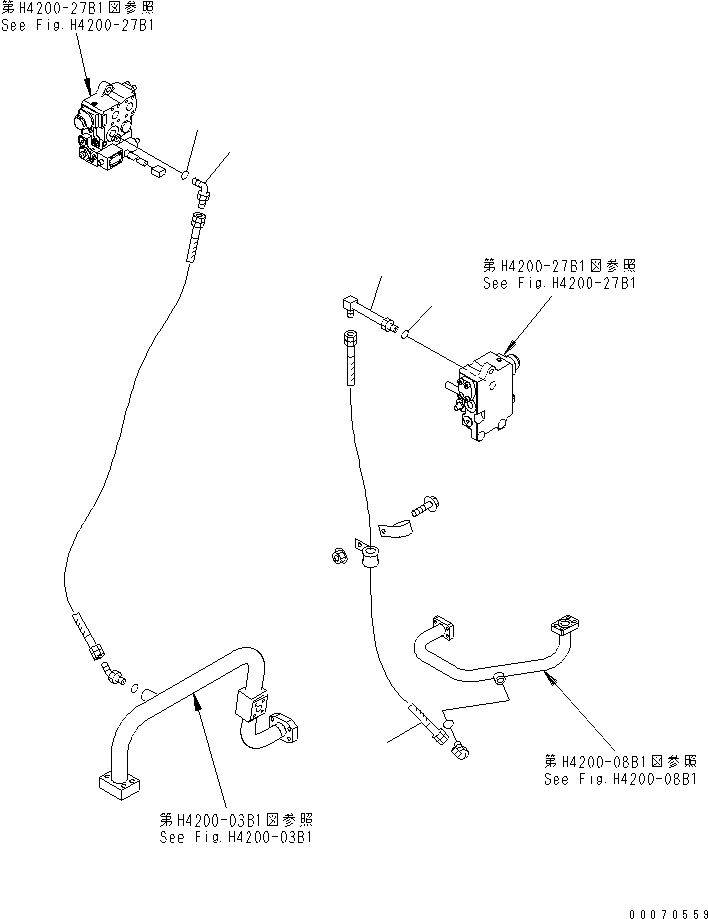 第H4200-27B1図参照
See Fig.H4200-27B1

第H4200-27B1図参照
See Fig.H4200-27B1

第H4200-08B1図参照
See Fig.H4200-08B1

第H4200-03B1図参照
See Fig.H4200-03B1

00070559