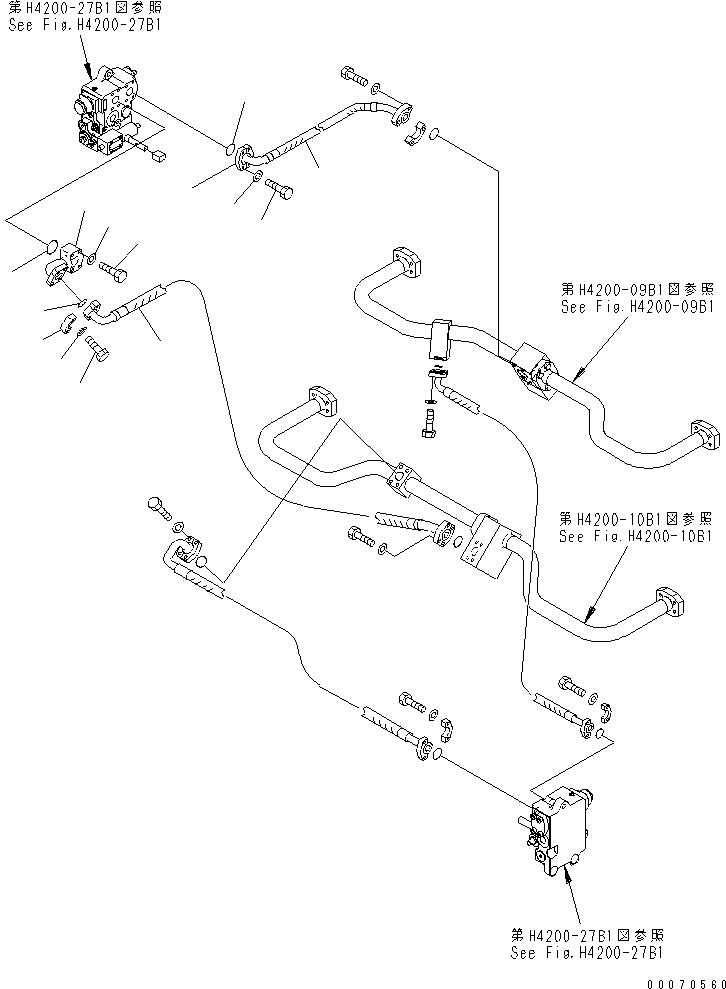 第H4200-27B1図参照
See Fig.H4200-27B1

第H4200-09B1図参照
See Fig.H4200-09B1

第H4200-10B1図参照
See Fig.H4200-10B1

第H4200-27B1図参照
See Fig.H4200-27B1

00070560