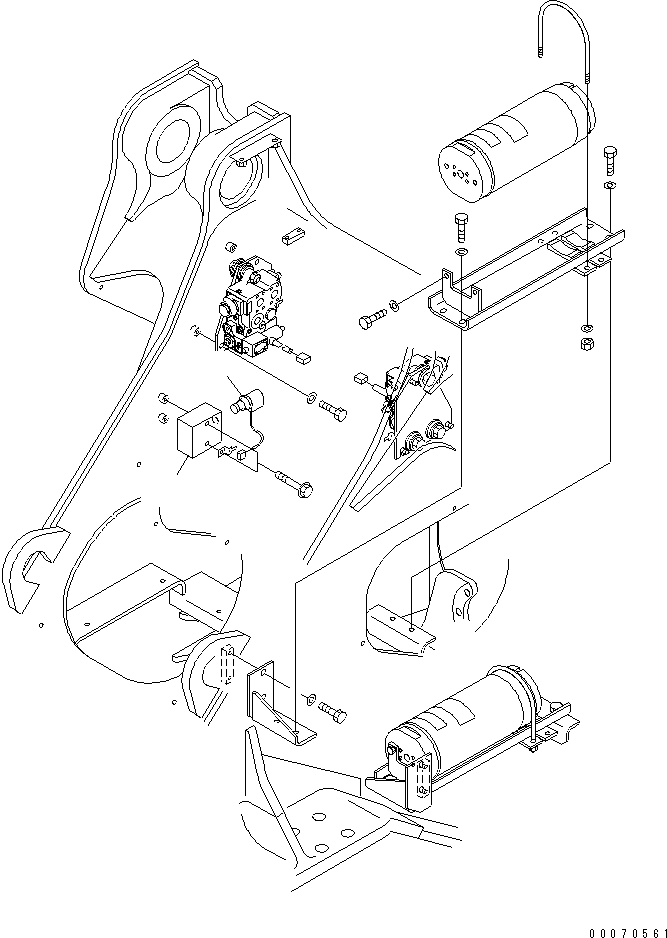 00070561