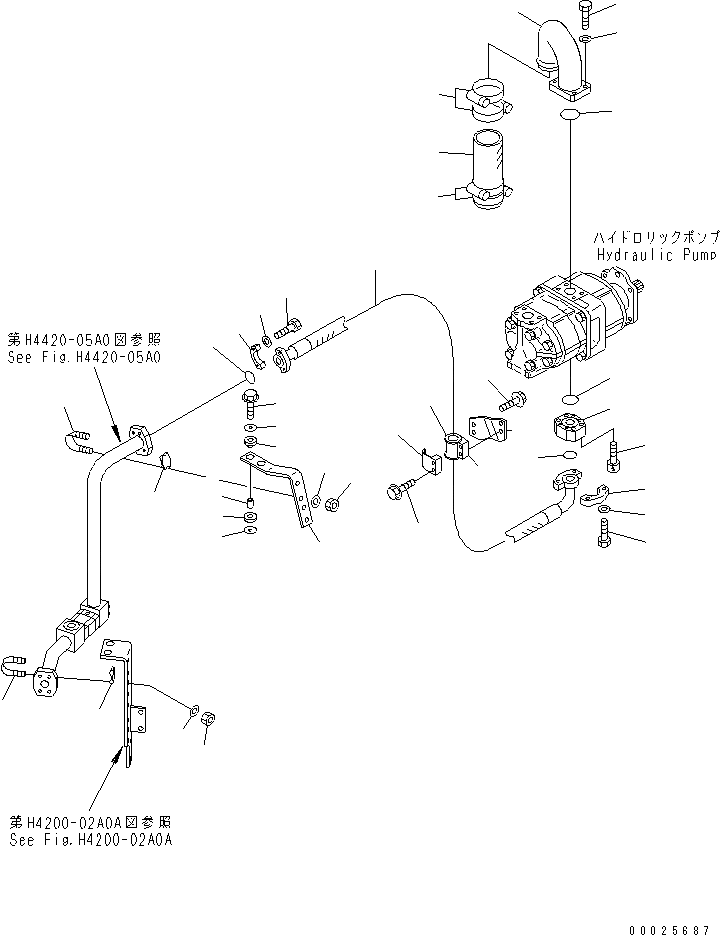 ハイドロリックポンプ
Hydraulic Pump

第H4420-05A0図参照
See Fig.H4420-05A0

第H4200-02A0A図参照
See Fig.H4200-02A0A

00025687