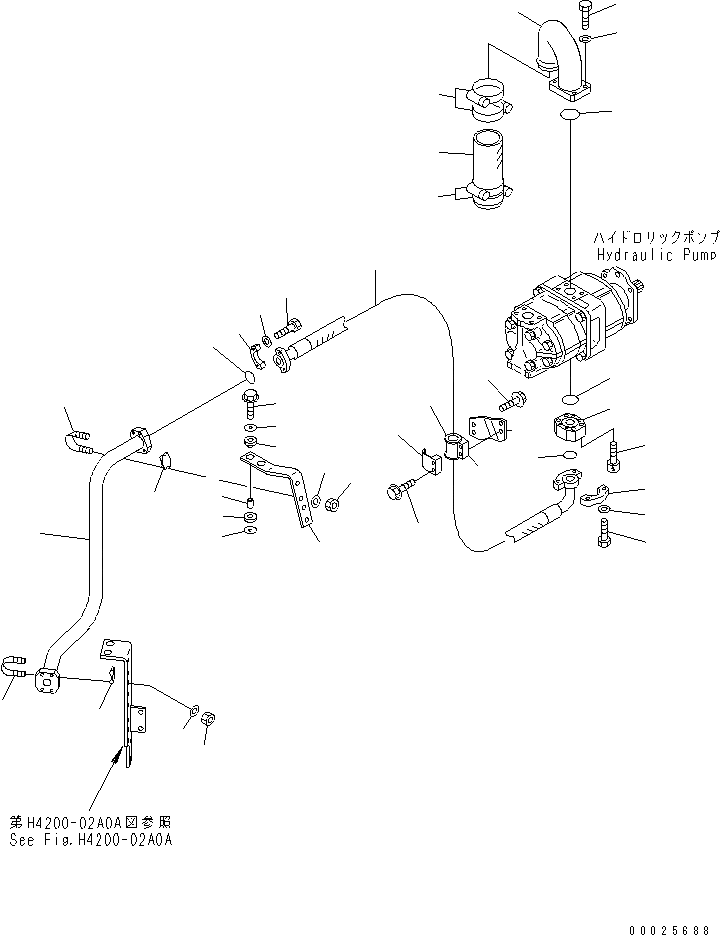 ハイドロリックポンプ
Hydraulic Pump

第H4200-02A0A図参照
See Fig.H4200-02A0A

00025688