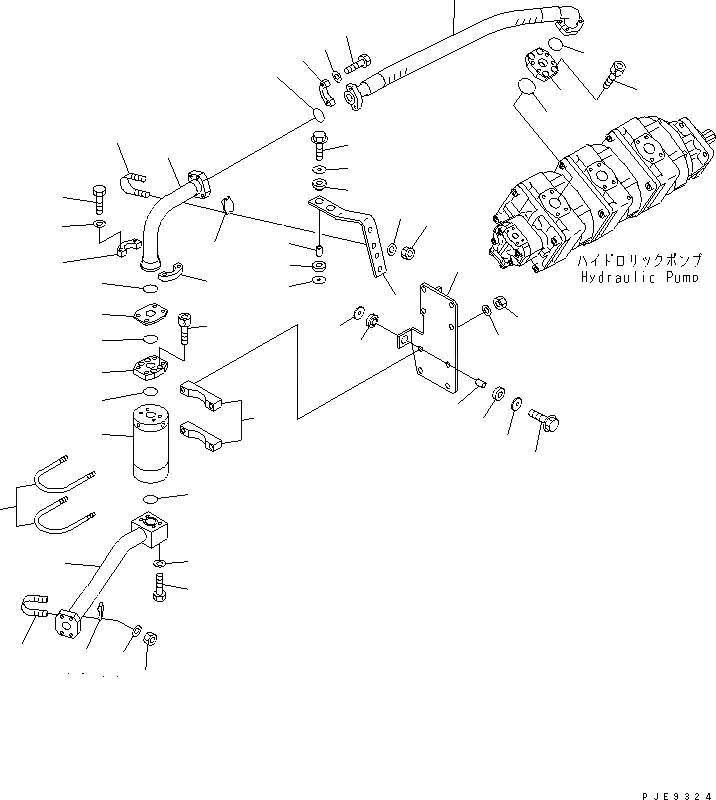 ハイドロリックポンプ
Hydraulic Pump

PJE9324