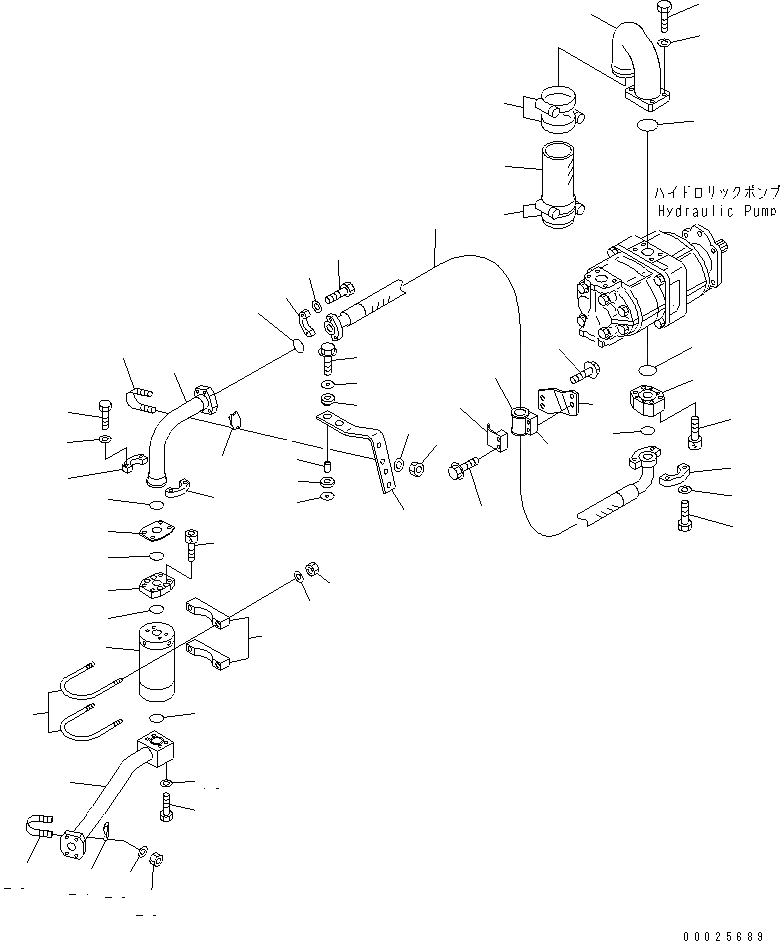 ハイドロリックポンプ
Hydraulic Pump

00025689