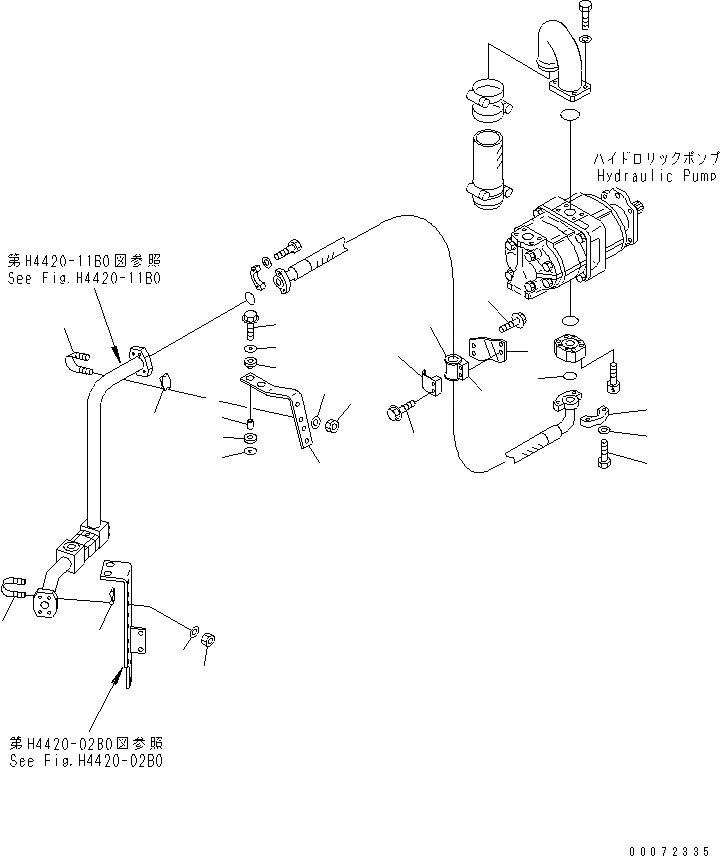 ハイドロリックポンプ
Hydraulic Pump

第H4420-11B0図参照
See Fig.H4420-11B0

第H4420-02B0図参照
See Fig.H4420-02B0

00072335