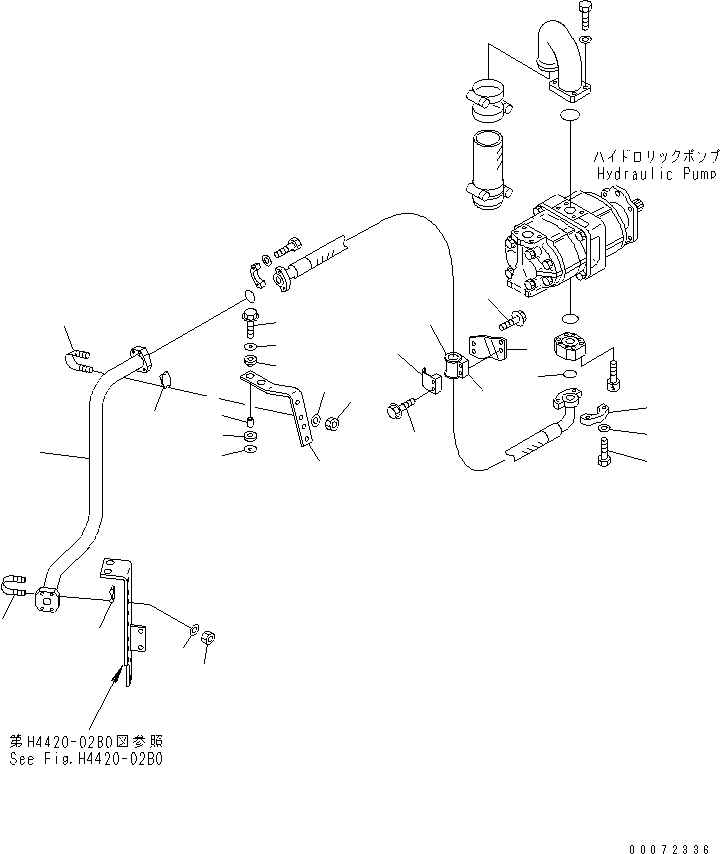 ハイドロリックポンプ
Hydraulic Pump

第H4420-02B0図参照
See Fig.H4420-02B0

00072336