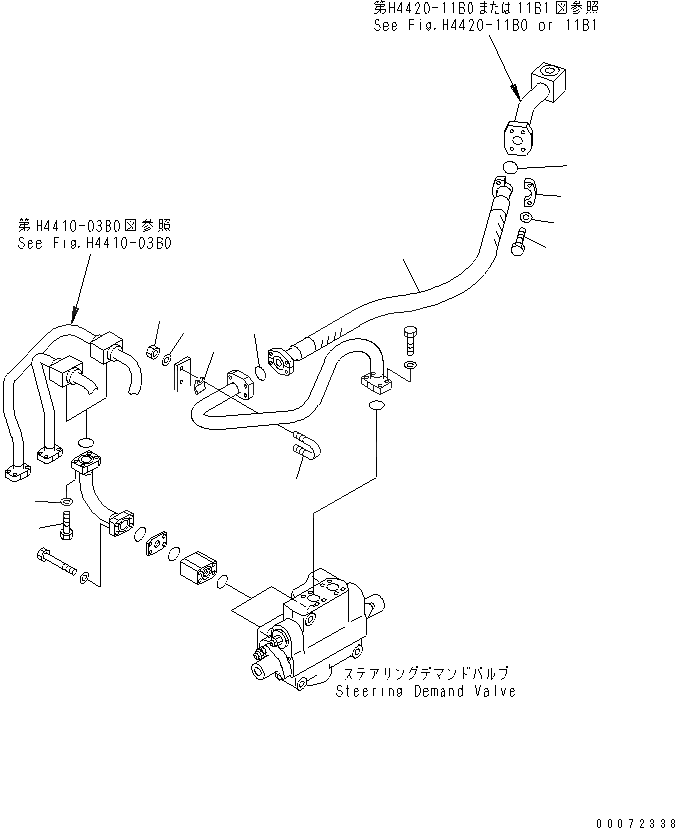 第H4420-11B0または11B1図参照
See Fig.H4420-11B0 or 11B1

第H4410-03B0図参照
See Fig.H4410-03B0

ステアリングデマンドバルブ
Steering Demand Valve

00072338