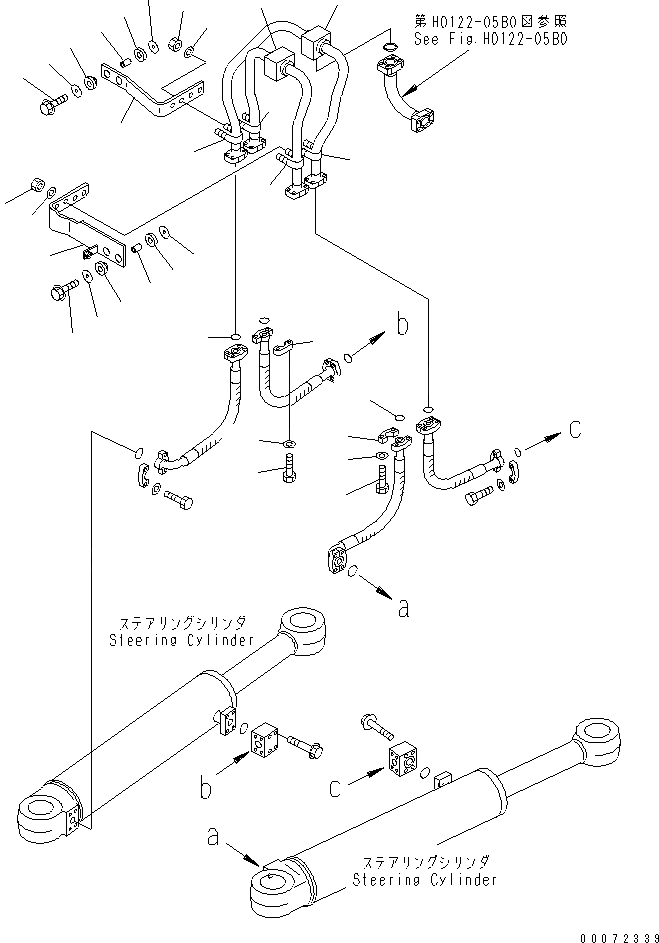 第H0122-05B0図参照
See Fig.H0122-05B0

b

c

a

ステアリングシリンダ
Steering Cylinder

b

c

a

ステアリングシリンダ
Steering Cylinder

00072339