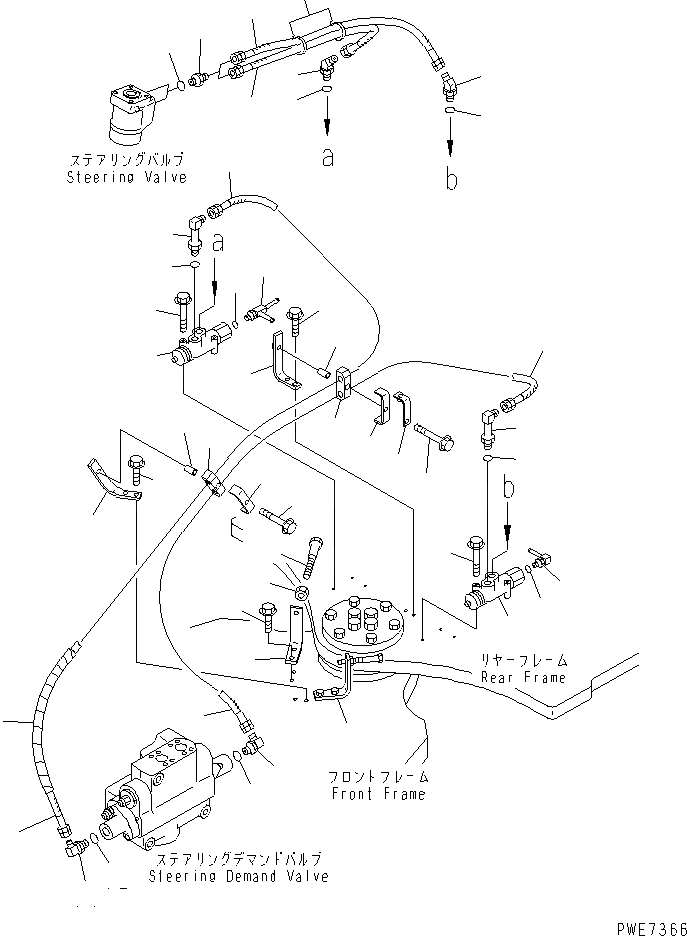 ステアリングバルブ
Steering Valve

a

b

a

b

リヤーフレーム
Rear Frame

フロントフレーム
Front Frame

ステアリングデマンドバルブ
Steering Demand Valve

PWE7366