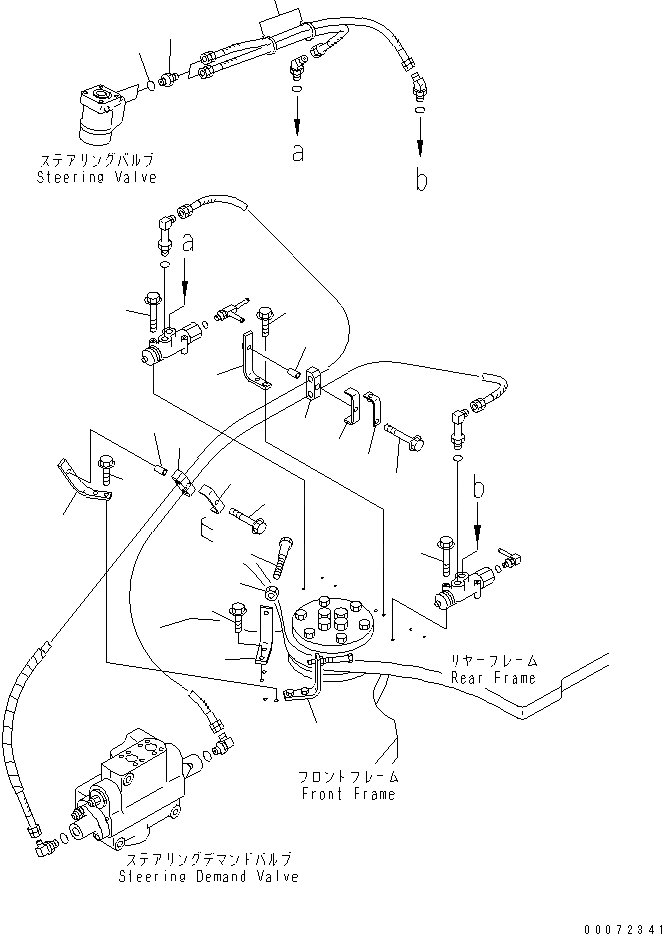 ステアリングバルブ
Steering Valve

a

b

a

b

リヤーフレーム
Rear Frame

フロントフレーム
Front Frame

ステアリングデマンドバルブ
Steering Demand Valve

00072341