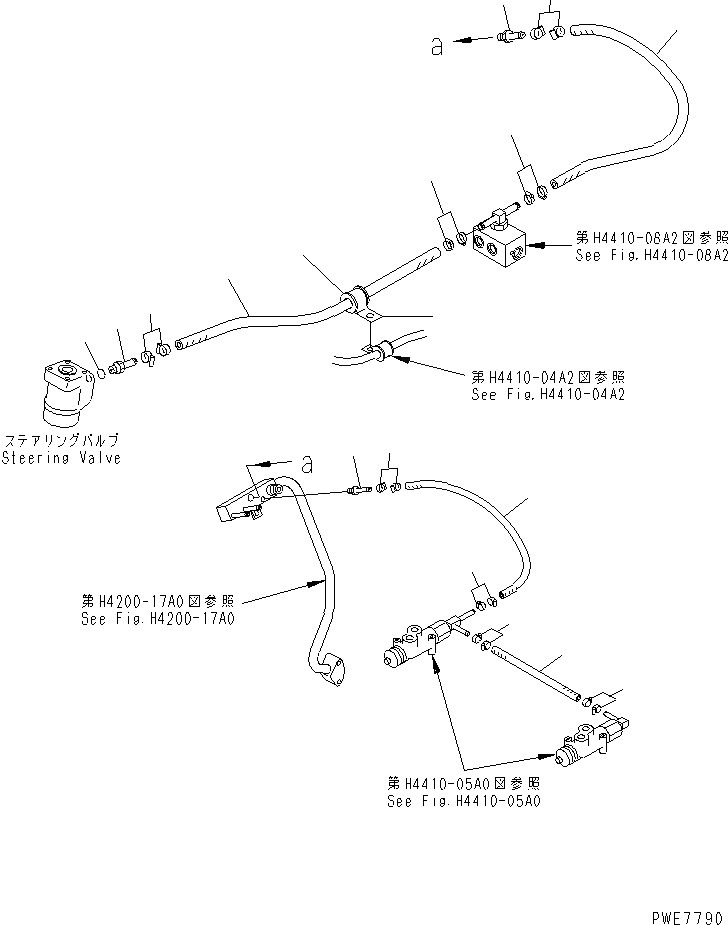 a

第H4410-08A2図参照
See Fig.H4410-08A2

第H4410-04A2図参照
See Fig.H4410-04A2

ステアリングバルブ
Steering Valve

a

第H4200-17A0図参照
See Fig.H4200-17A0

第H4410-05A0図参照
See Fig.H4410-05A0

PWE7790