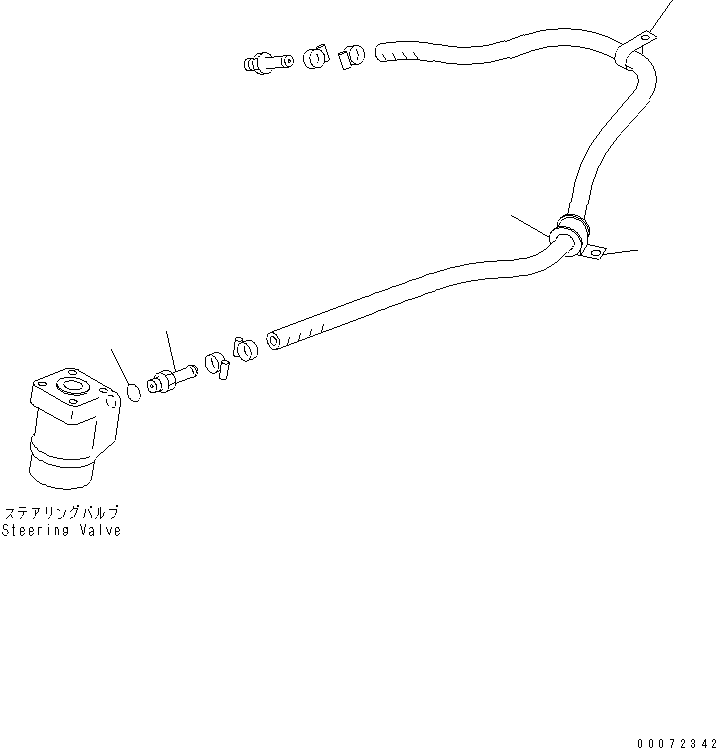 ステアリングバルブ
Steering Valve

00072342