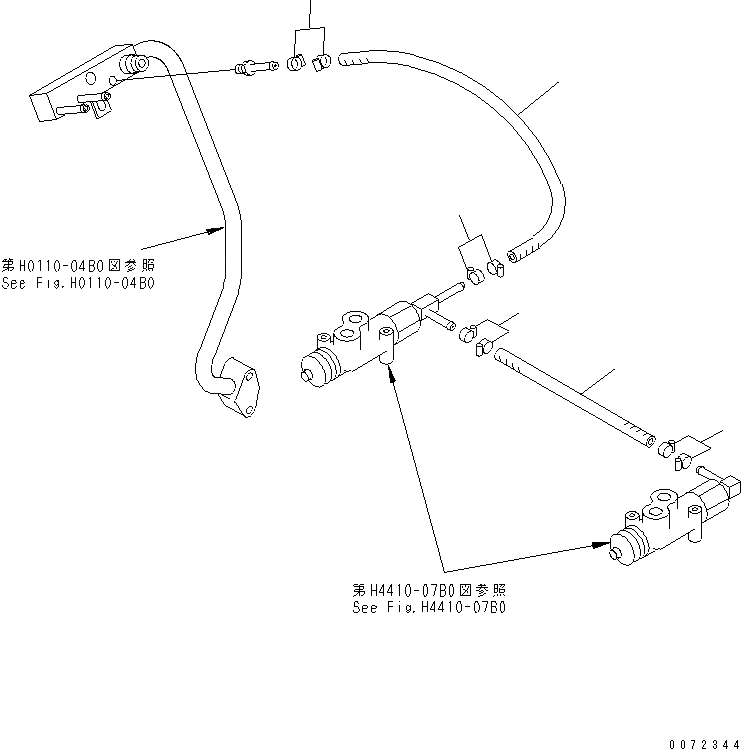 第H0110-04B0図参照
See Fig.H0110-04B0

第H4410-07B0図参照
See Fig.H4410-07B0

0072344