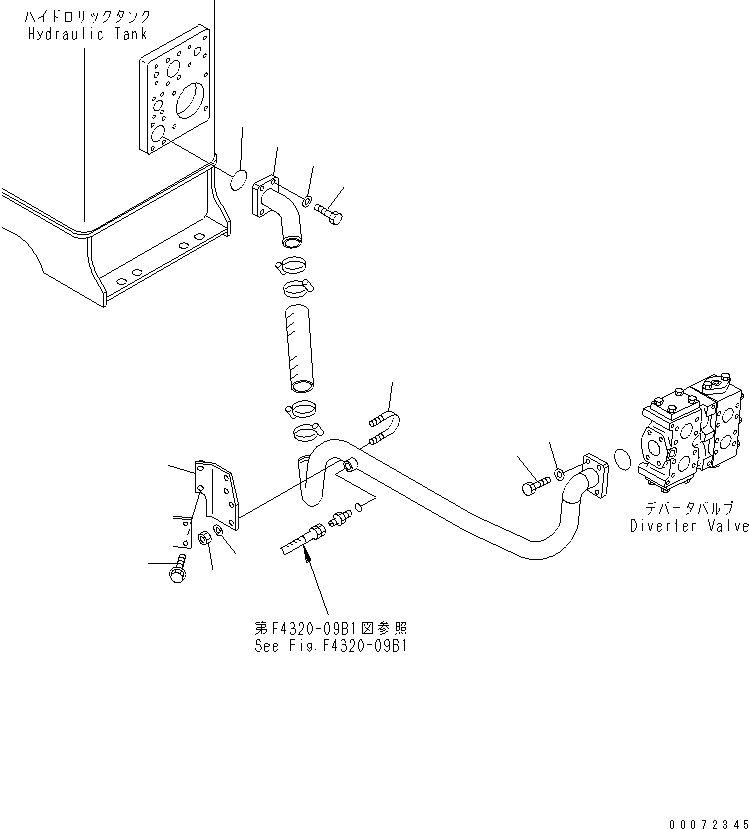 ハイドロリックタンク
Hydraulic Tank

デバータバルブ
Diverter Valve

第F4320-09B1図参照
See Fig.F4320-09B1

00072345