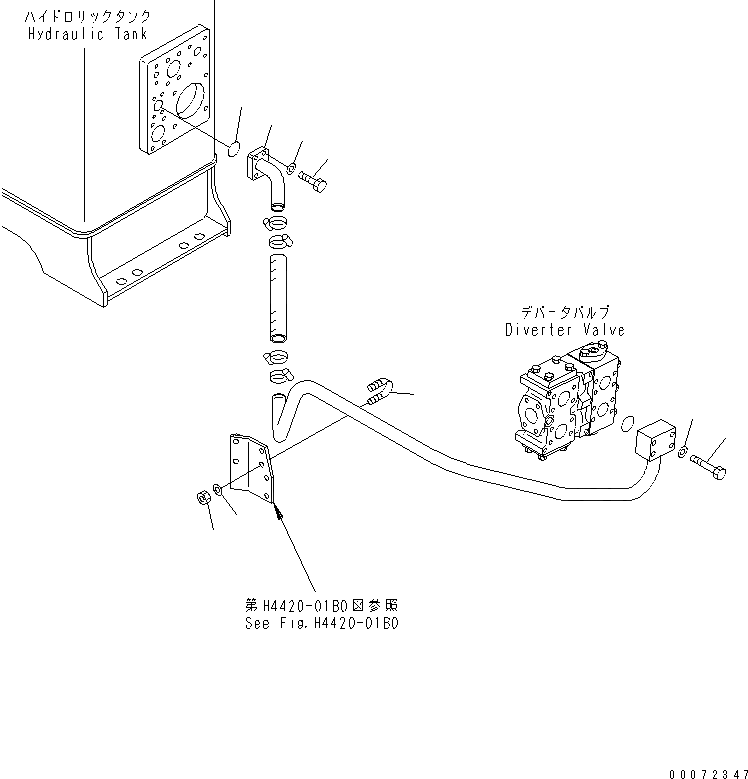 ハイドロリックタンク
Hydraulic Tank

デバータバルブ
Diverter Valve

第H4420-01B0図参照
See Fig.H4420-01B0

00072347