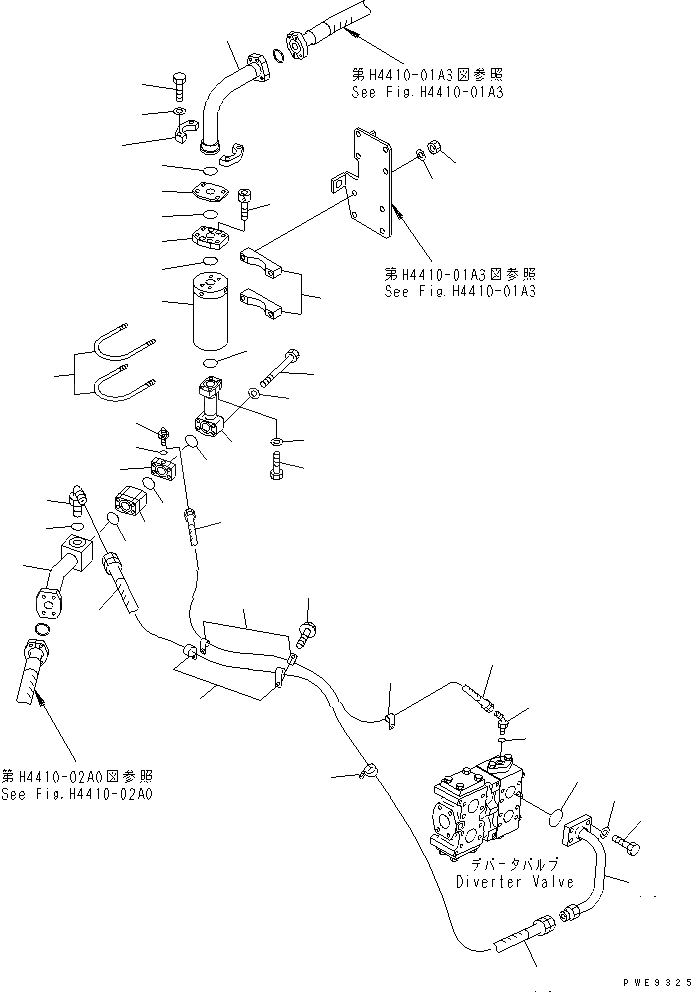 第H4410-01A3図参照
See Fig.H4410-01A3

第H4410-01A3図参照
See Fig.H4410-01A3

第H4410-02A0図参照
See Fig.H4410-02A0

デバータバルブ
Diverter Valve

PWE9325