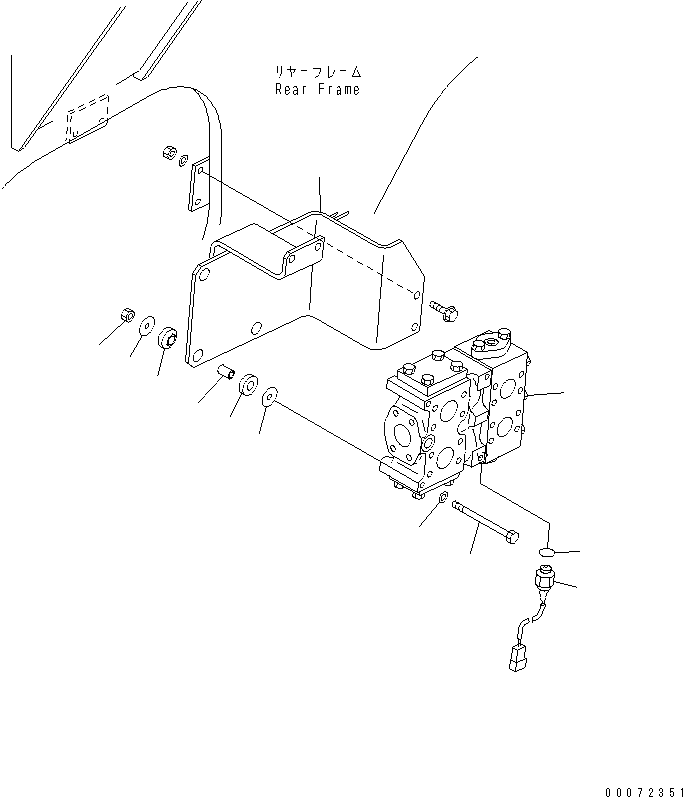 リヤーフレーム
Rear Frame

00072351