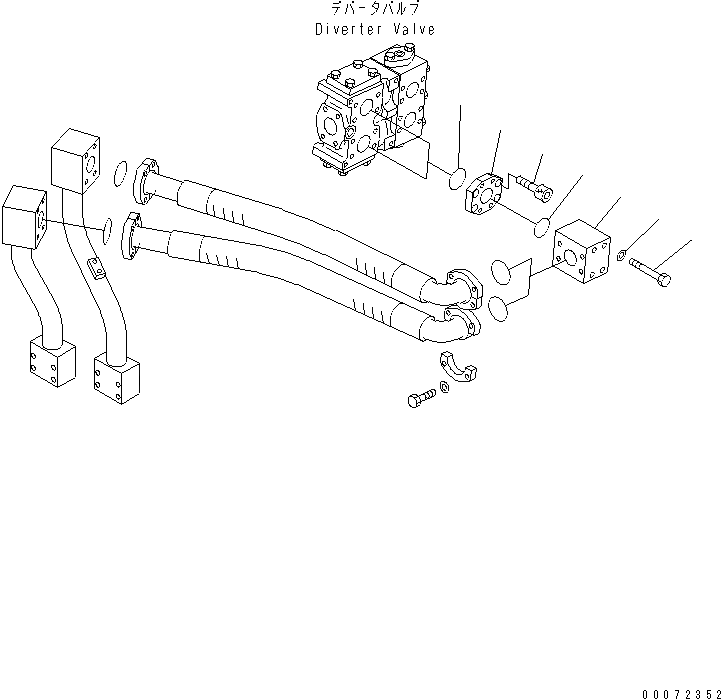 デバータバルブ
Diverter Valve

00072352