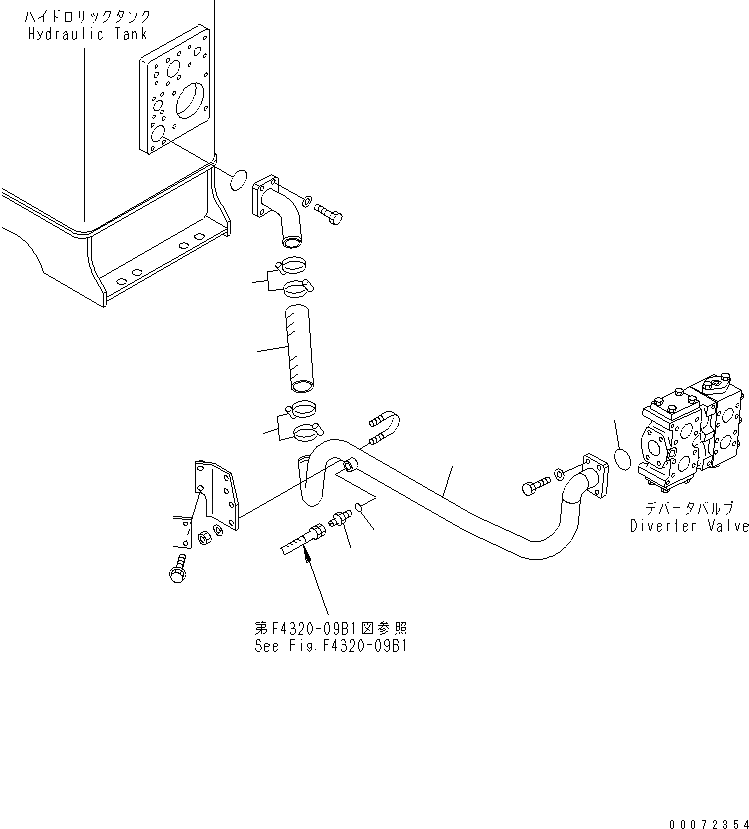 ハイドロリックタンク
Hydraulic Tank

デバータバルブ
Diverter Valve

第F4320-09B1図参照
See Fig.F4320-09B1

00072354