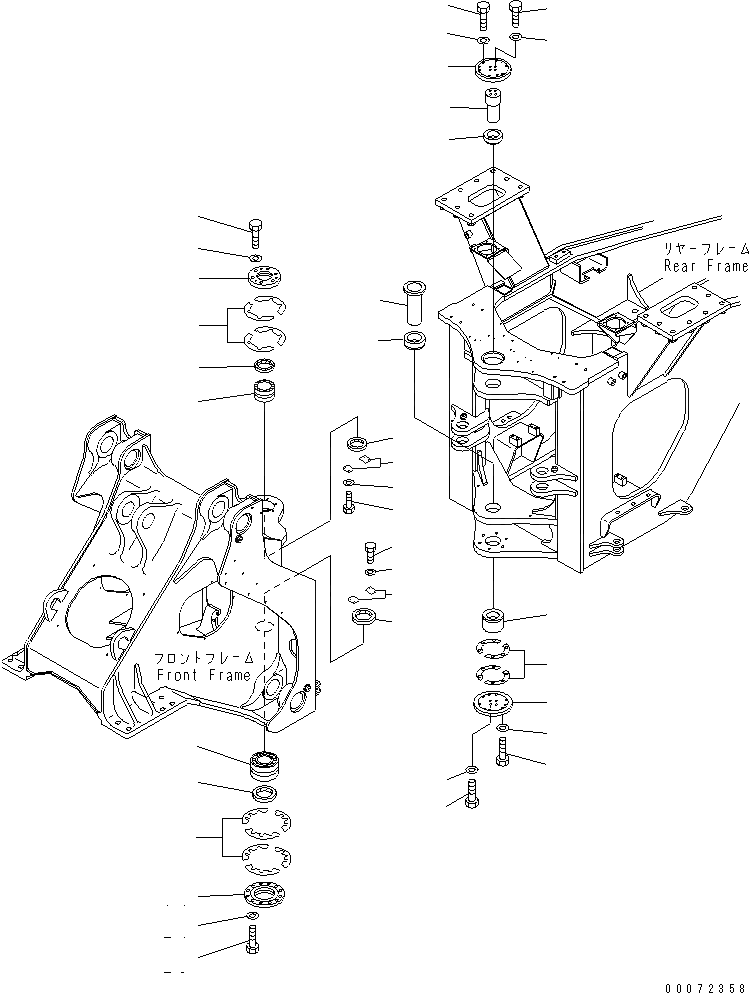 リヤーフレーム
Rear Frame

フロントフレーム
Front Frame

00072358