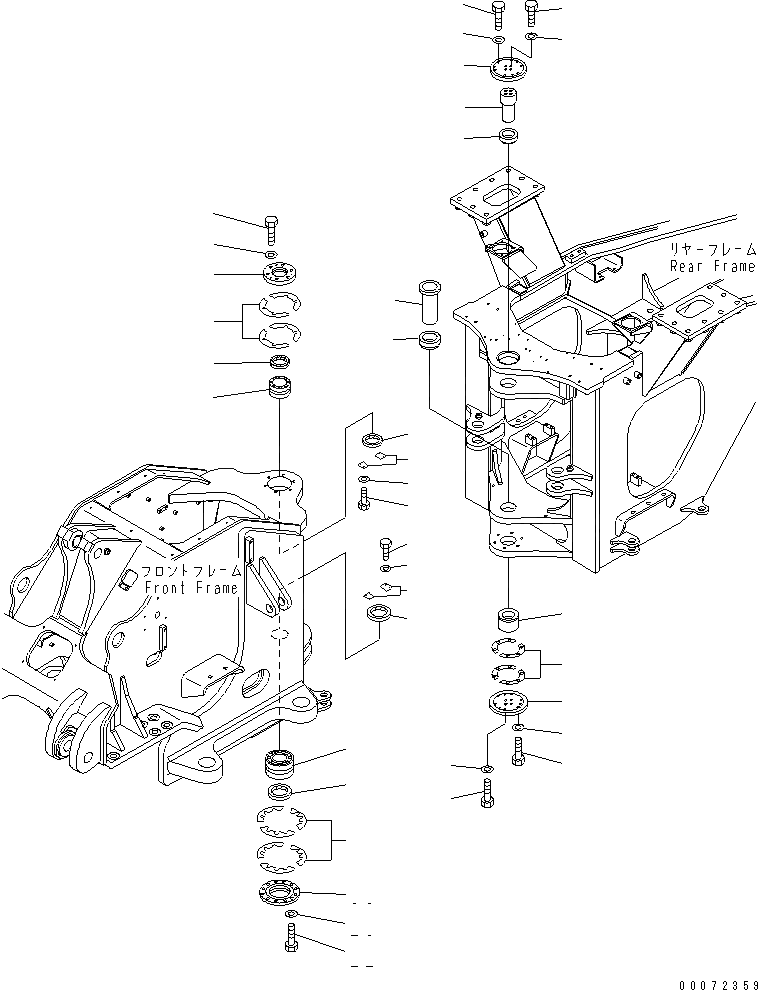 リヤーフレーム
Rear Frame

フロントフレーム
Front Frame

00072359