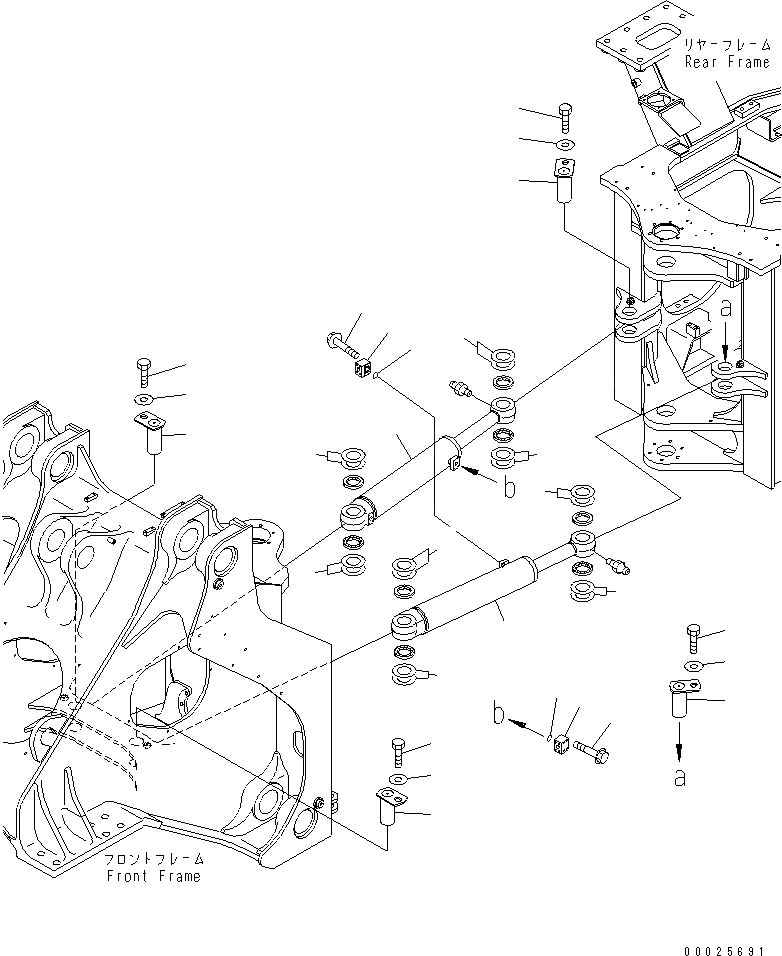 リヤーフレーム
Rear Frame

a

b

b

a

フロントフレーム
Front Frame

00025691